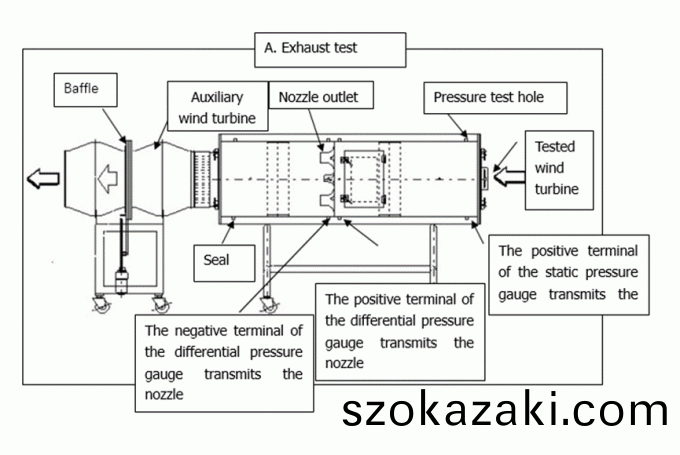 A. Exhaust test

Baffle

Auxiliary wind turbine

Nozzle outlet

Pressure test hole

Tested wind turbine

Seal

The positive terminal of the static pressure gauge transmits the

The positive terminal of the differential pressure gauge transmits the nozzle

The negative terminal of the differential pressure gauge transmits the nozzle

szokazaki.com